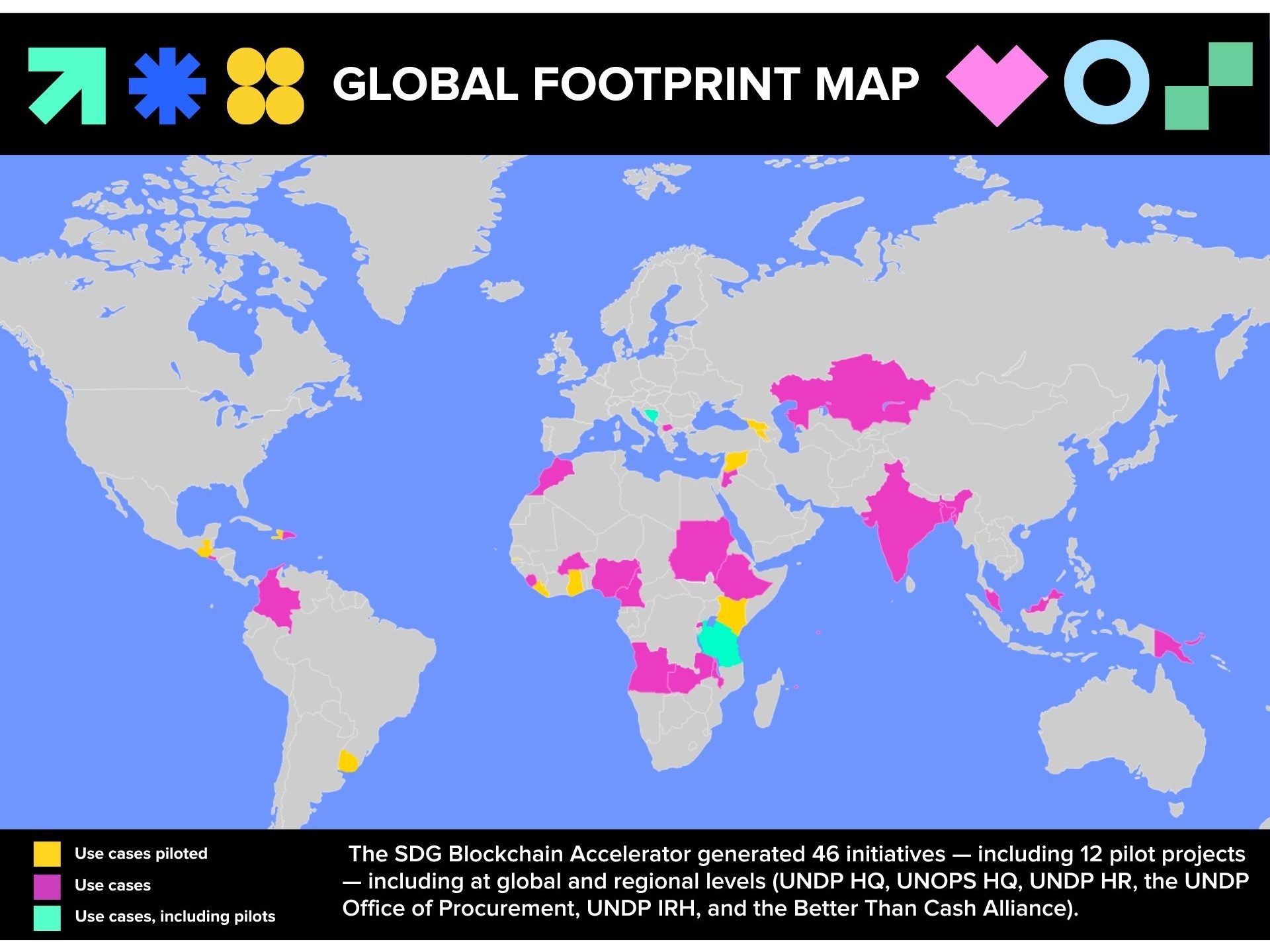 GLOBAL FOOTPRINT MAP

Use cases piloted
Use cases
Use cases, including pilots

The SDG Blockchain Accelerator generated 46 initiatives — including 12 pilot projects — including at global and regional levels (UNDP HQ, UNOPS HQ, UNDP HR, the UNDP Office of Procurement, UNDP IRH, and the Better Than Cash Alliance).