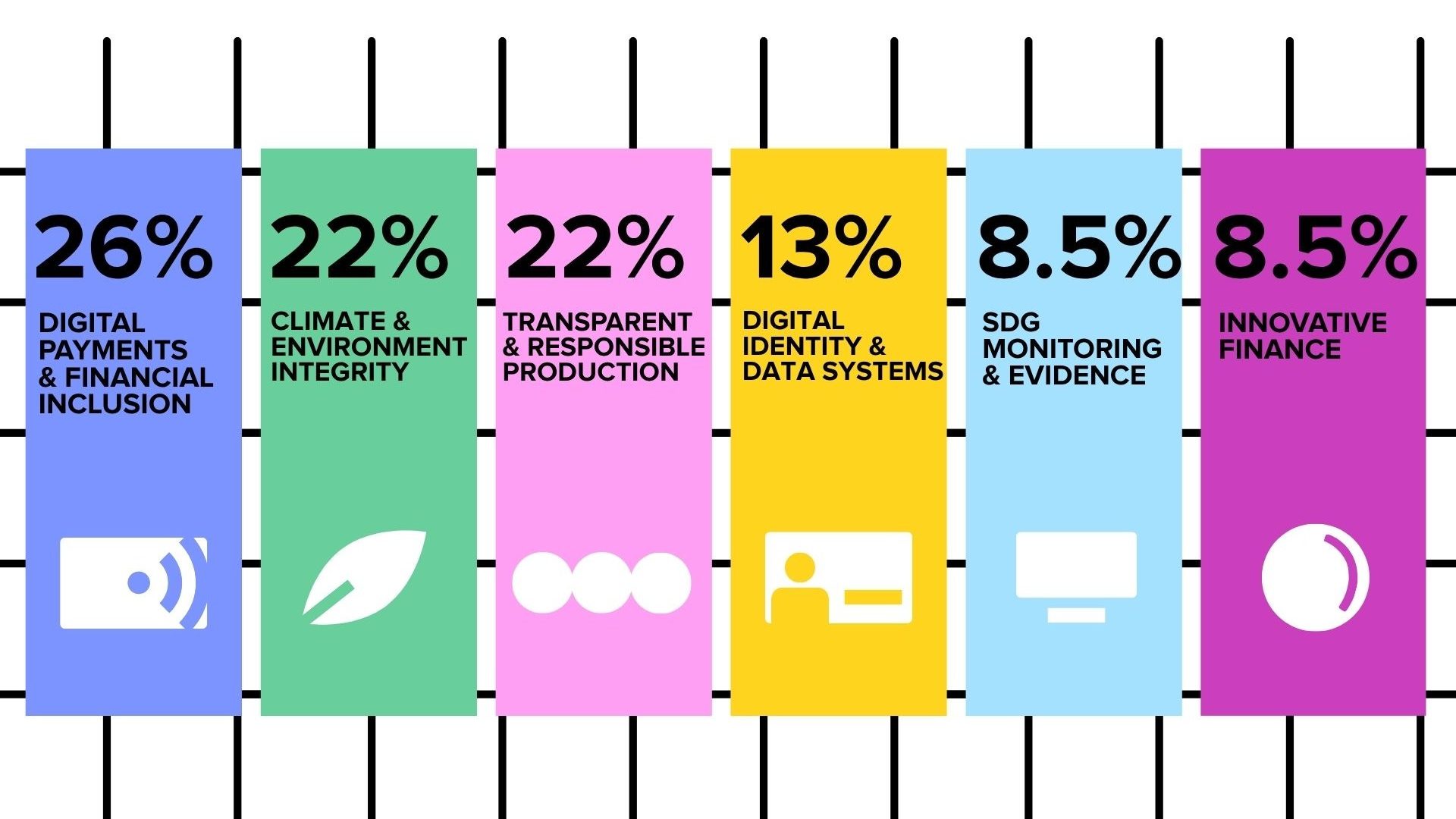 26%

DIGITAL PAYMENTS & FINANCIAL INCLUSION

22%

CLIMATE & ENVIRONMENT INTEGRITY

22%

TRANSPARENT & RESPONSIBLE PRODUCTION

13%

DIGITAL IDENTITY & DATA SYSTEMS

8.5%

SDG MONITORING & EVIDENCE

8.5%

INNOVATIVE FINANCE